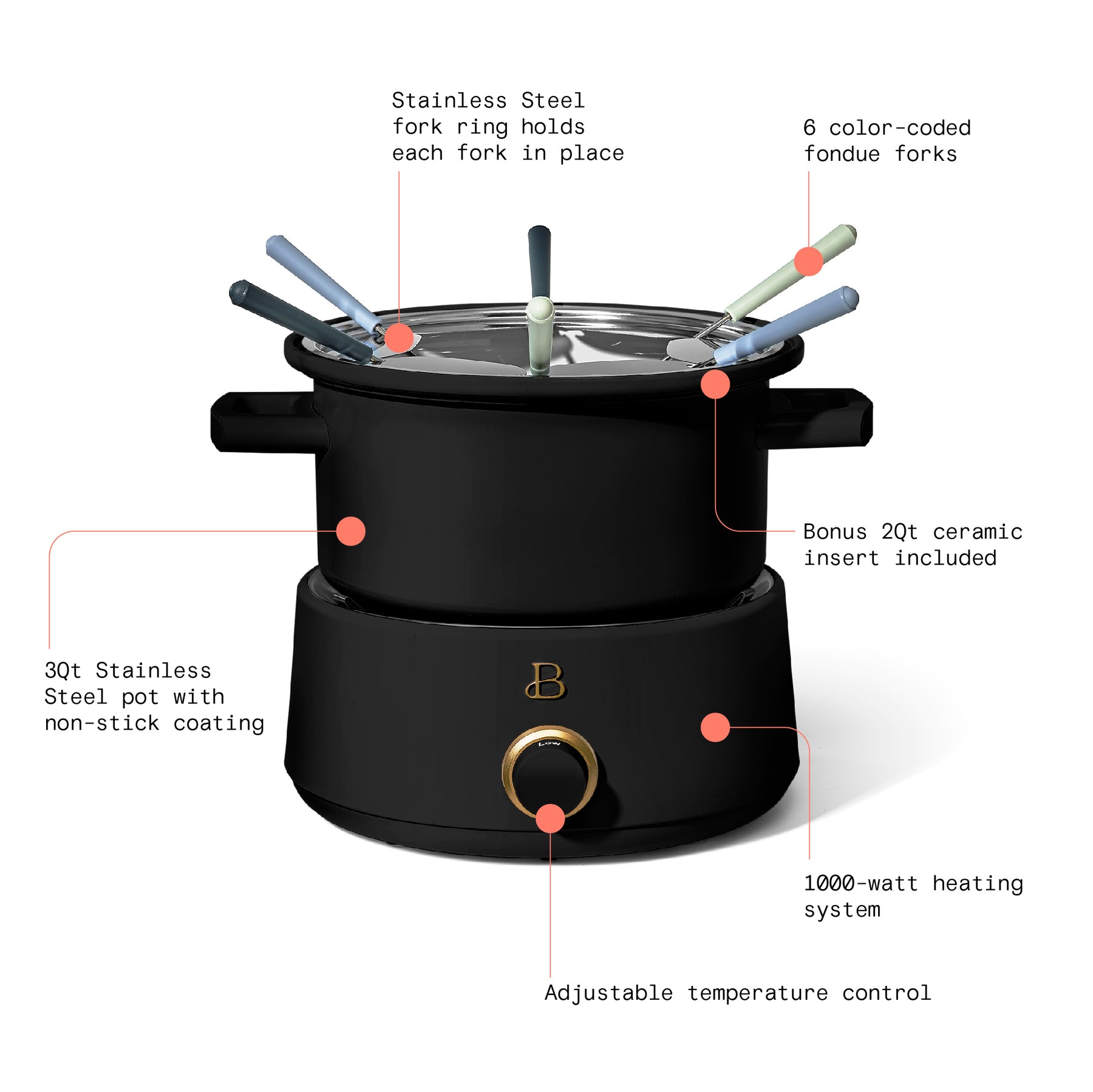 Stainless Steel fork ring holds each fork in place

6 color-coded fondue forks

Bonus 2Qt ceramic insert included

3Qt Stainless Steel pot with non-stick coating

B

Low

1000-watt heating system

Adjustable temperature control